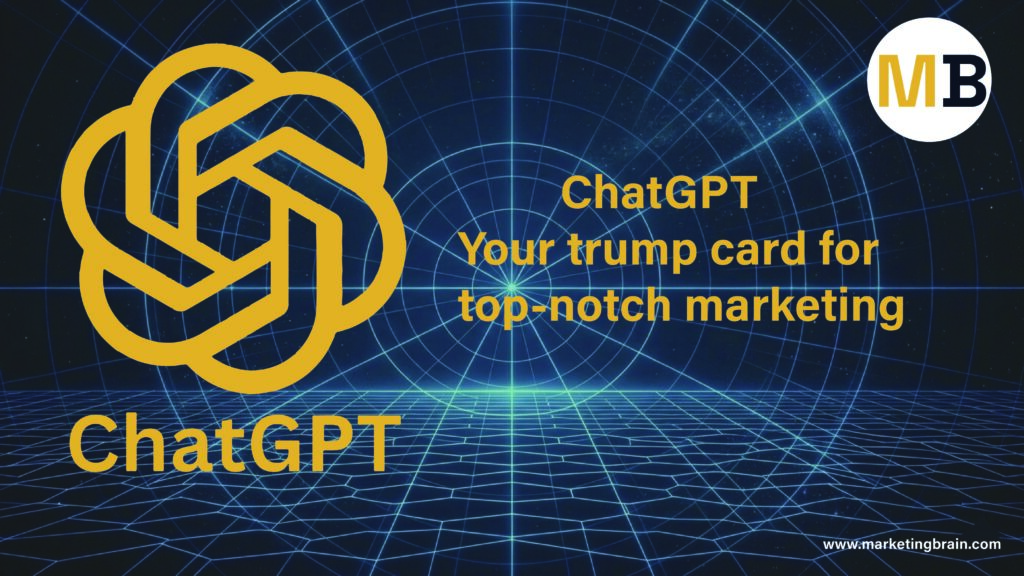 MB

ChatGPT
Your trump card for top-notch marketing

ChatGPT

www.marketingbrain.com